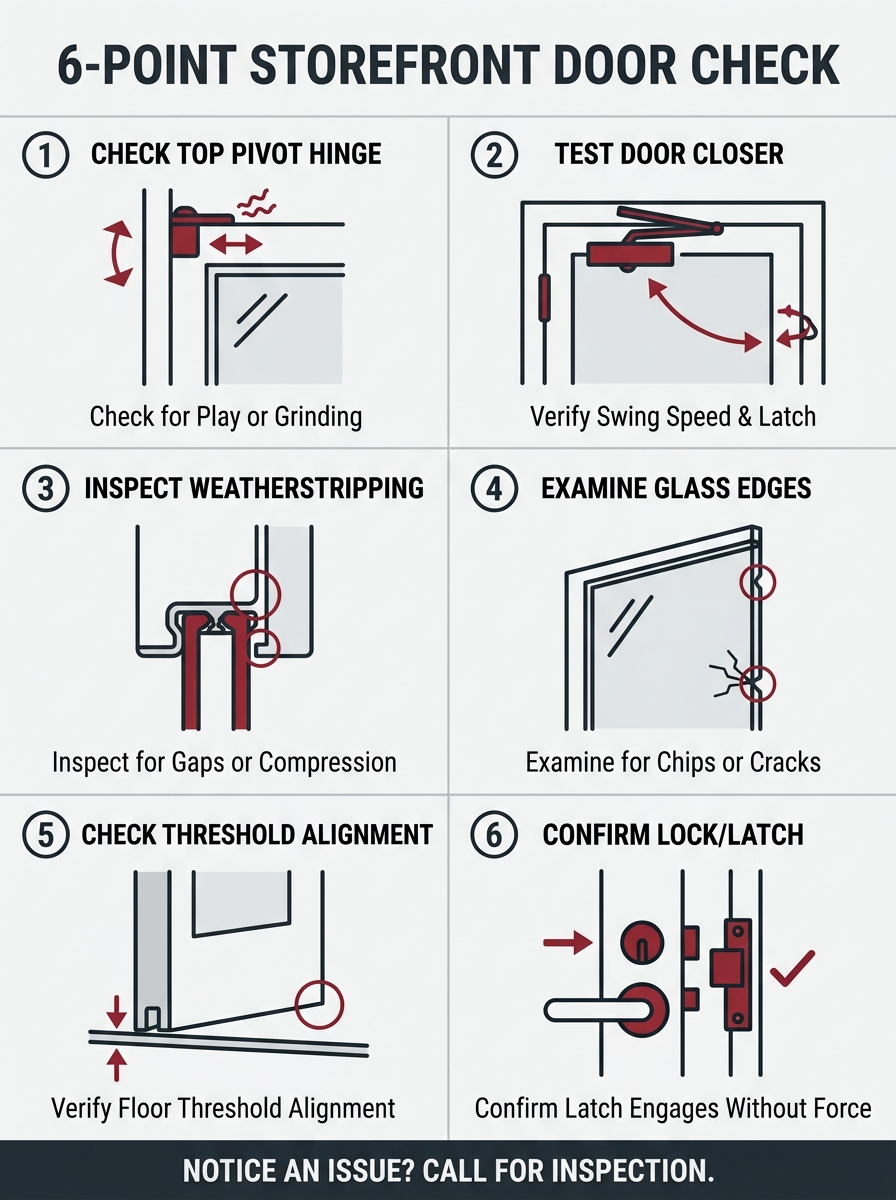 6-POINT STOREFRONT DOOR CHECK

1 CHECK TOP PIVOT HINGE

Check for Play or Grinding

2 TEST DOOR CLOSER

Verify Swing Speed & Latch

3 INSPECT WEATHERSTRIPPING

Inspect for Gaps or Compression

4 EXAMINE GLASS EDGES

Examine for Chips or Cracks

5 CHECK THRESHOLD ALIGNMENT

Verify Floor Threshold Alignment

6 CONFIRM LOCK/LATCH

Confirm Latch Engages Without Force

NOTICE AN ISSUE? CALL FOR INSPECTION.